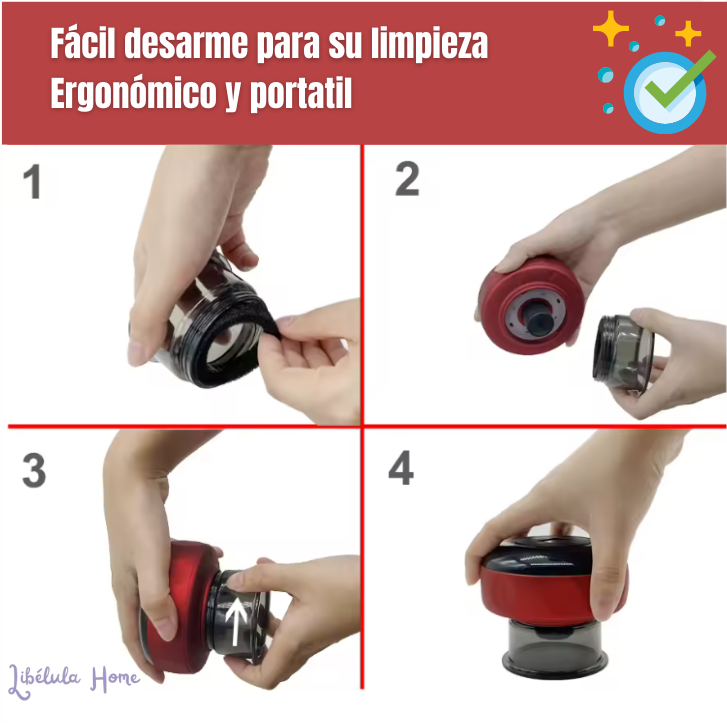 Fácil desarme para su limpieza
Ergonómico y portatil

1

2

3

4

Libélula Home